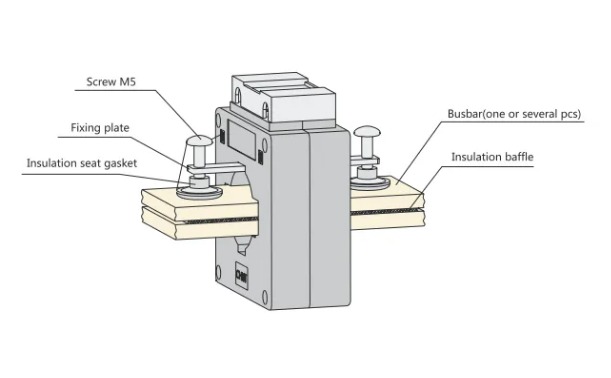 Screw M5

Fixing plate

Insulation seat gasket

Busbar(one or several pcs)

Insulation baffle

CHNT